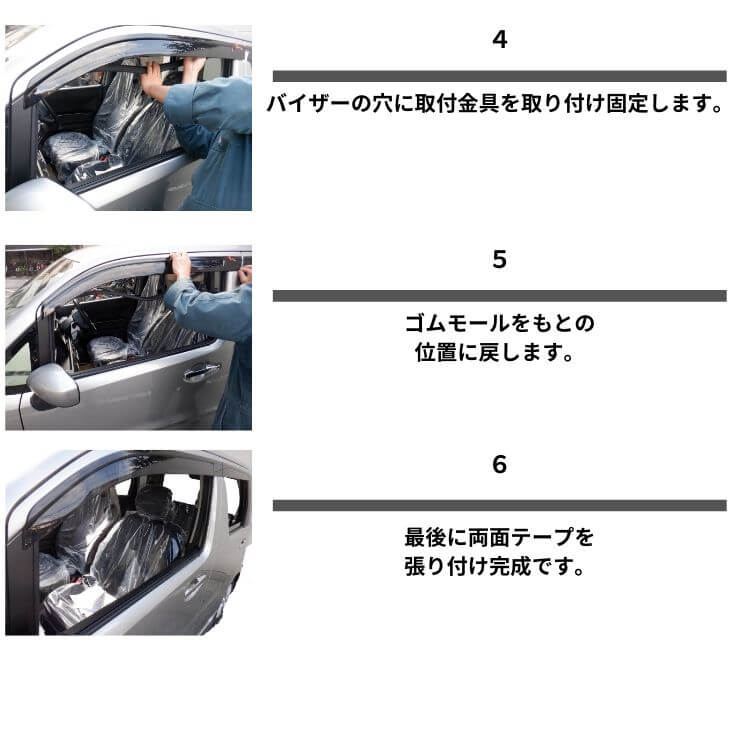 4

バイザーの穴に取付金具を取り付け固定します。

5

ゴムモールをもとの位置に戻します。

6

最後に両面テープを張り付け完成です。